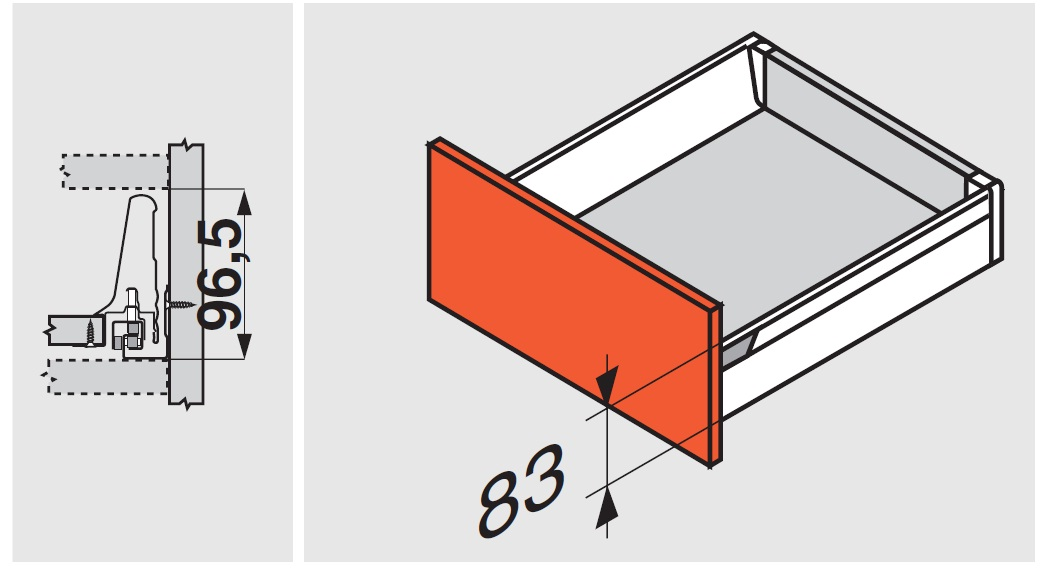 96,5

83