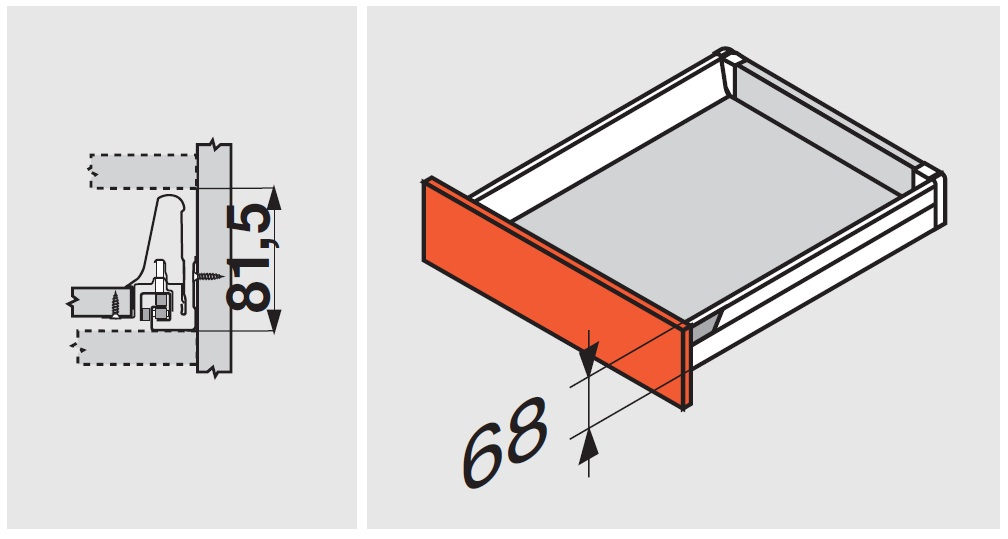 81,5

68