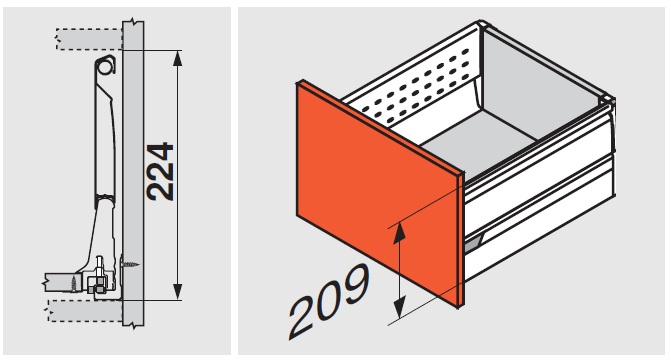 224

209