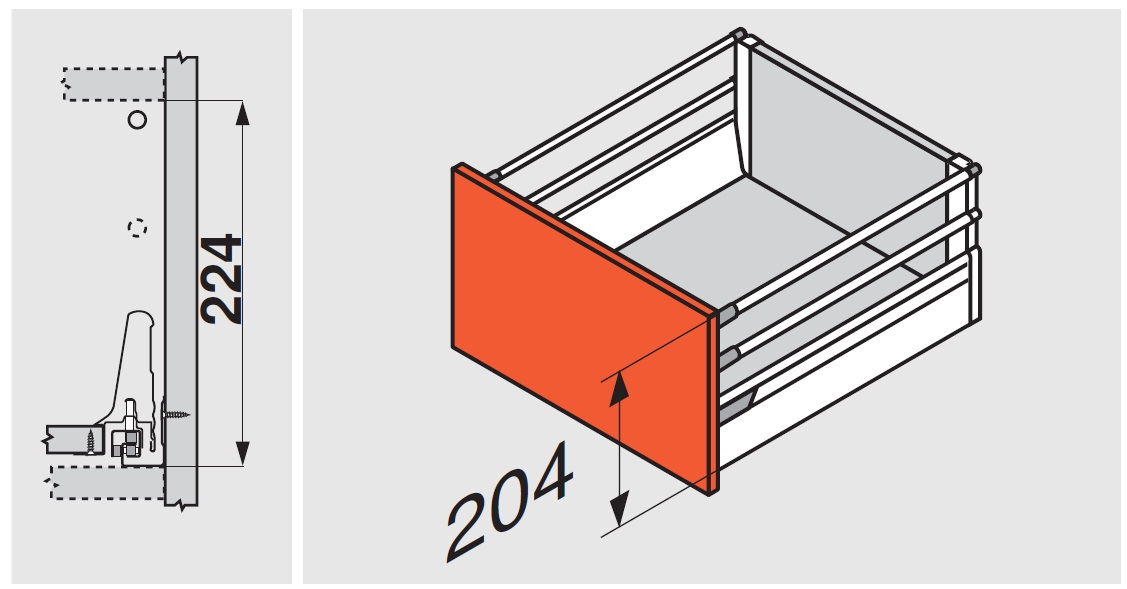 224

204