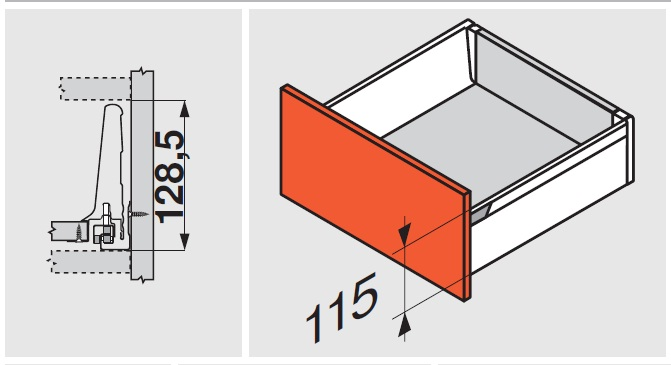 128,5

115