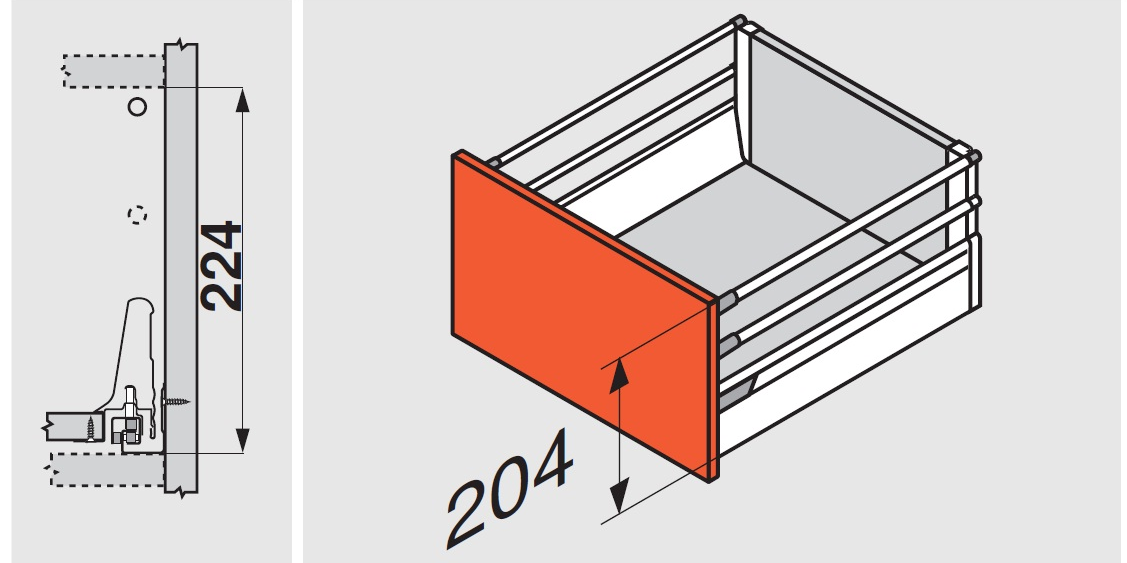 224

204