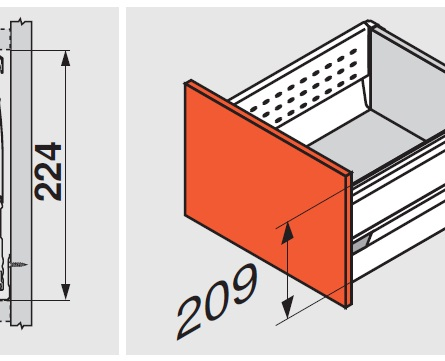 224

209