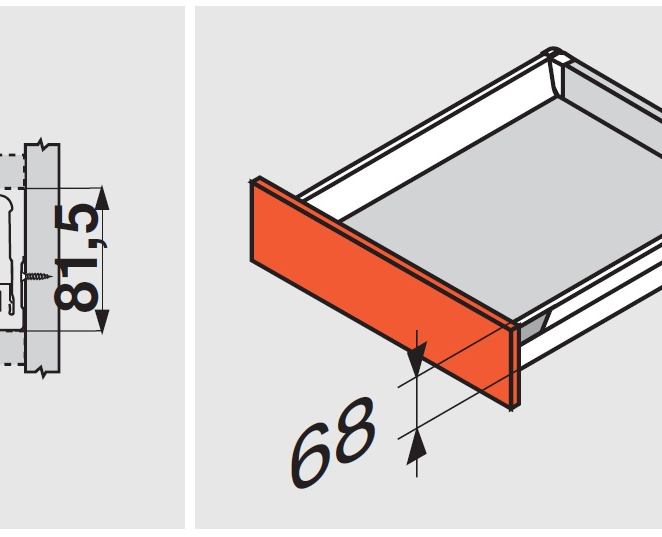 81,5

68