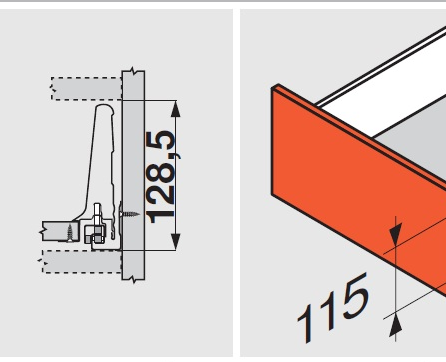 128,5

115