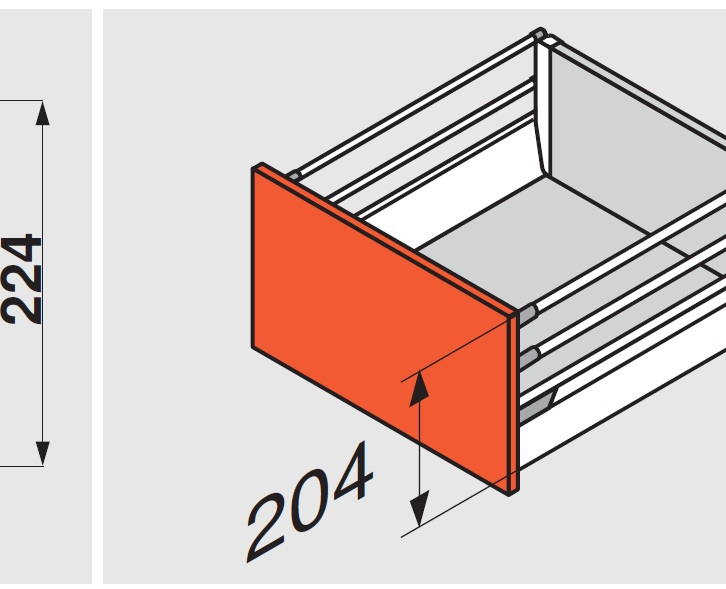 224

204