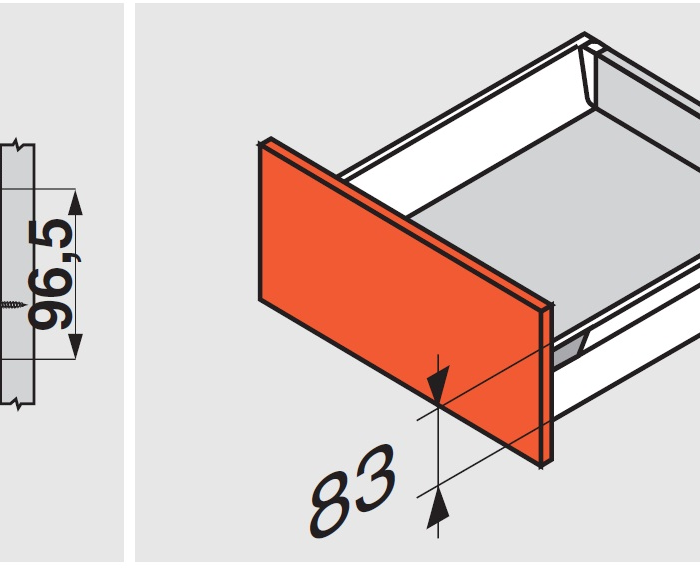 96,5

83